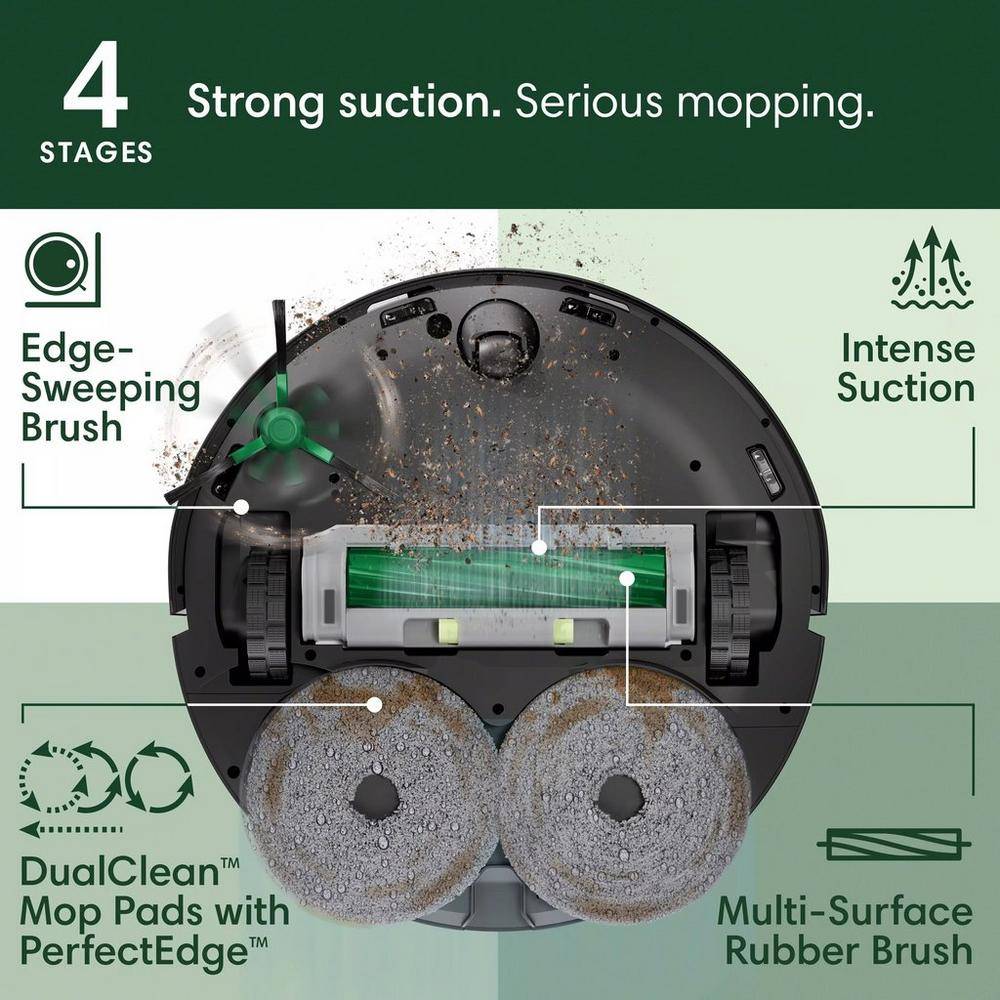 4
STAGES

Strong suction. Serious mopping.

Edge-Sweeping Brush

Intense Suction

DualClean™ Mop Pads with PerfectEdge™

Multi-Surface Rubber Brush